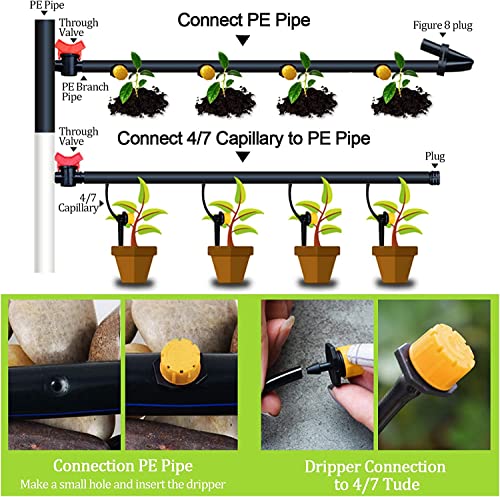 PE Pipe

Through Valve

Connect PE Pipe

Figure 8 plug

PE Branch Pipe

Through Valve

Connect 4/7 Capillary to PE Pipe

Plug

4/7 Capillary

Connection PE Pipe

Make a small hole and insert the dripper

Dripper Connection to 4/7 Tude