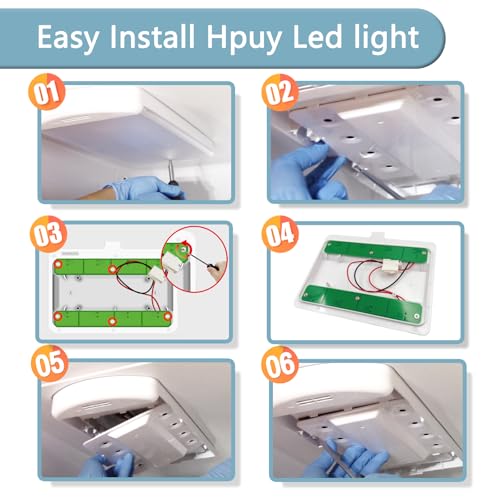 Easy Install Hpuy Led light

01

02

03

04

05

06