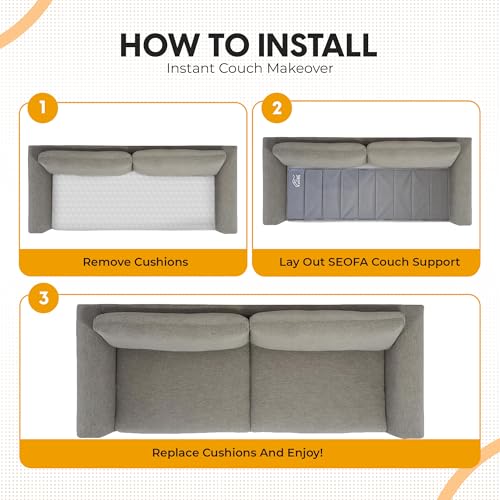 HOW TO INSTALL
Instant Couch Makeover

1
Remove Cushions

2
Lay Out SEOFA Couch Support

3
Replace Cushions And Enjoy!