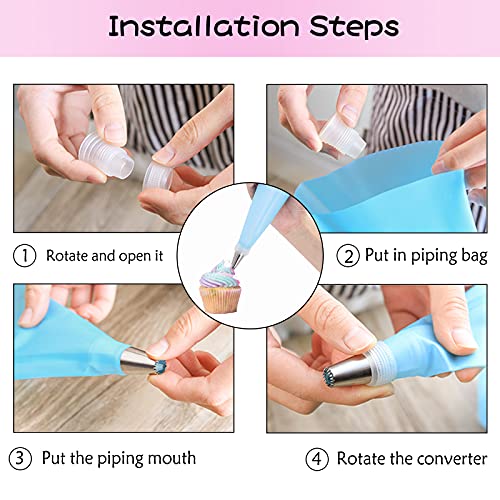 Installation Steps

① Rotate and open it

② Put in piping bag

③ Put the piping mouth

④ Rotate the converter