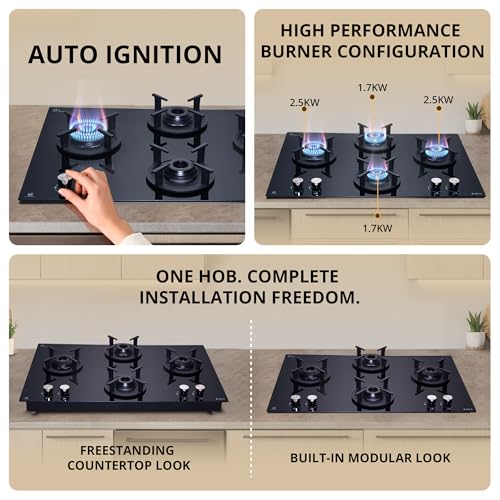 AUTO IGNITION

HIGH PERFORMANCE BURNER CONFIGURATION

2.5KW

1.7KW

2.5KW

1.7KW

ONE HOB. COMPLETE INSTALLATION FREEDOM.

FREESTANDING COUNTERTOP LOOK

BUILT-IN MODULAR LOOK