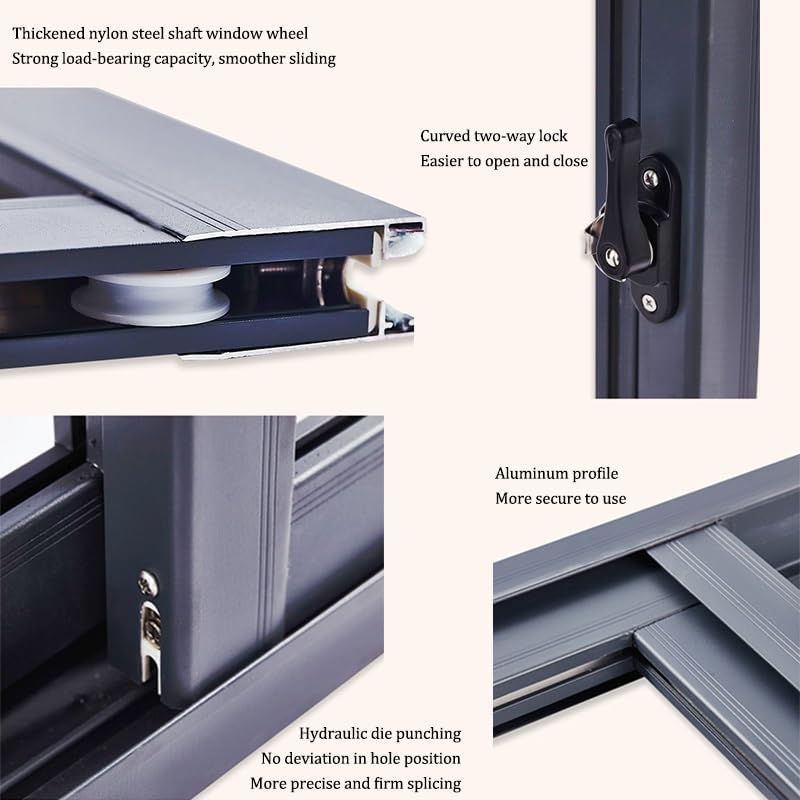 Thickened nylon steel shaft window wheel
Strong load-bearing capacity, smoother sliding

Curved two-way lock
Easier to open and close

Aluminum profile
More secure to use

Hydraulic die punching
No deviation in hole position
More precise and firm splicing