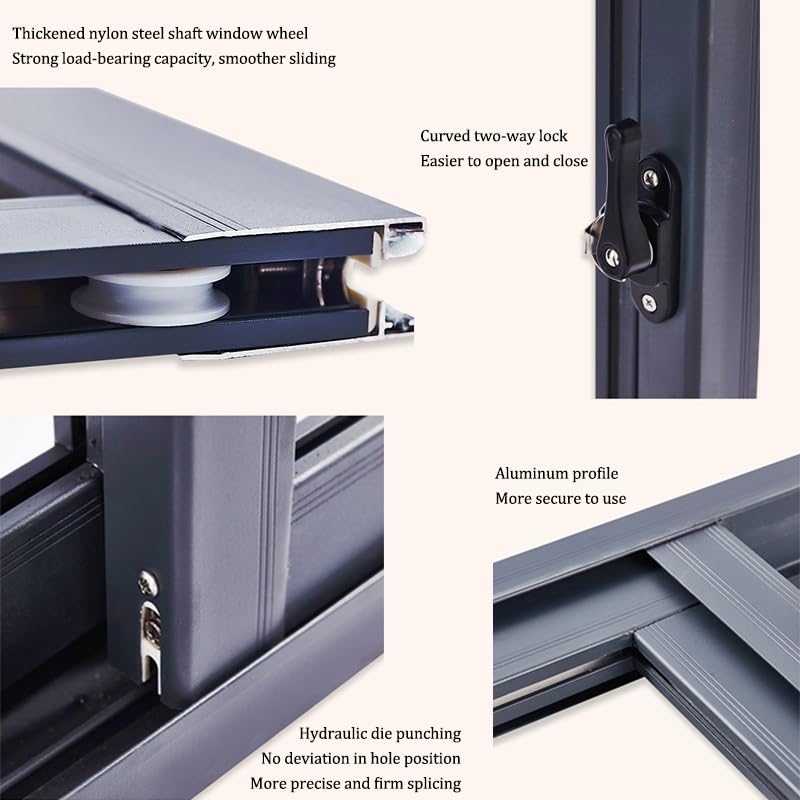 Thickened nylon steel shaft window wheel
Strong load-bearing capacity, smoother sliding

Curved two-way lock
Easier to open and close

Aluminum profile
More secure to use

Hydraulic die punching
No deviation in hole position
More precise and firm splicing