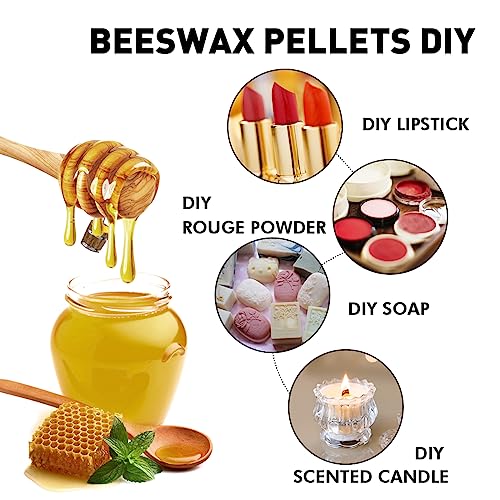 BEESWAX PELLETS DIY

DIY LIPSTICK

DIY
ROUGE POWDER

DIY SOAP

DIY
SCENTED CANDLE