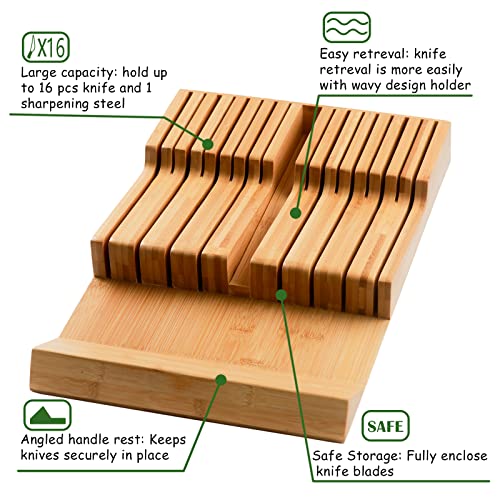 X16

Large capacity: hold up to 16 pcs knife and 1 sharpening steel

Easy retreval: knife retreval is more easily with wavy design holder

Angled handle rest: Keeps knives securely in place

SAFE

Safe Storage: Fully enclose knife blades