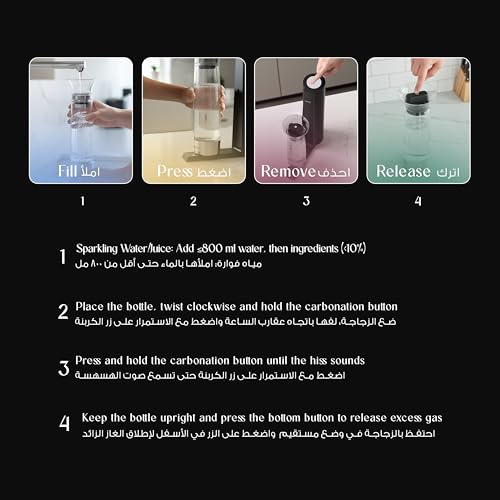 Fill املأ

Press اضغط

Remove احذف

Release اترك

1

2

3

4

1 Sparkling Water/Juice: Add ≤800 ml water, then ingredients (<10%)
مياه فوارة: املأها بالماء حتى أقل من ٨٠٠ مل

2 Place the bottle, twist clockwise and hold the carbonation button
ضع الزجاجة، لفها باتجاه عقارب الساعة واضغط مع الاستمرار على زر الكربنة

3 Press and hold the carbonation button until the hiss sounds
اضغط مع الاستمرار على زر الكربنة حتى تسمع صوت الهسهسة

4 Keep the bottle upright and press the bottom button to release excess gas
احتفظ بالزجاجة في وضع مستقيم واضغط على الزر في الأسفل لإطلاق الغاز الزائد