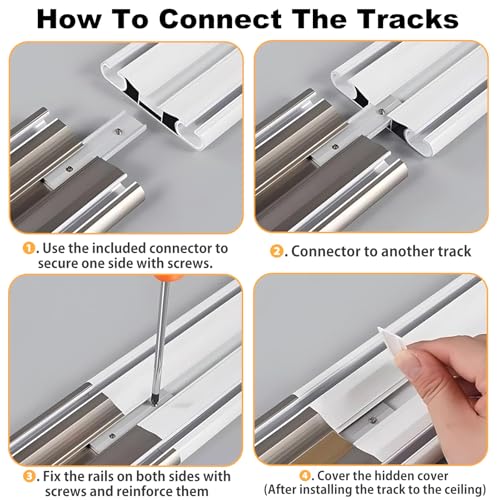 How To Connect The Tracks

1. Use the included connector to secure one side with screws.

2. Connector to another track

3. Fix the rails on both sides with screws and reinforce them

4. Cover the hidden cover (After installing the track to the ceiling)