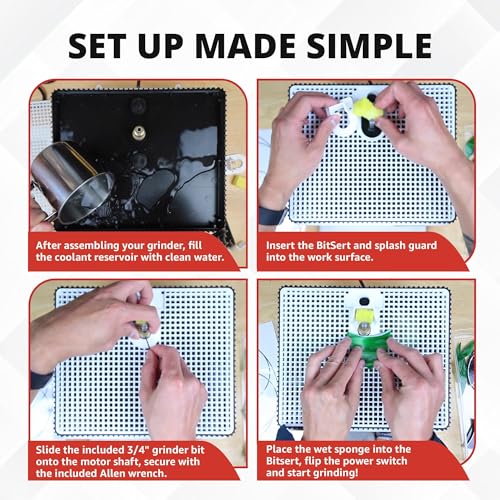 SET UP MADE SIMPLE

After assembling your grinder, fill the coolant reservoir with clean water.

Insert the BitSert and splash guard into the work surface.

Slide the included 3/4" grinder bit onto the motor shaft, secure with the included Allen wrench.

Place the wet sponge into the Bitsert, flip the power switch and start grinding!