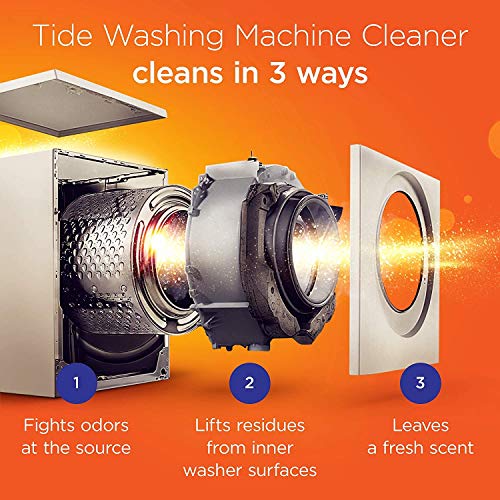 Tide Washing Machine Cleaner
cleans in 3 ways

1
Fights odors at the source

2
Lifts residues from inner washer surfaces

3
Leaves a fresh scent