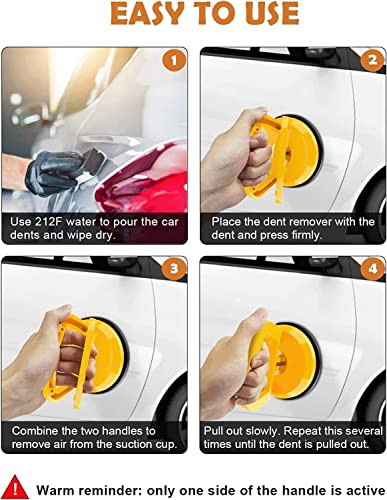 EASY TO USE

1

Use 212F water to pour the car dents and wipe dry.

2

Place the dent remover with the dent and press firmly.

3

Combine the two handles to remove air from the suction cup.

4

Pull out slowly. Repeat this several times until the dent is pulled out.

!

Warm reminder: only one side of the handle is active