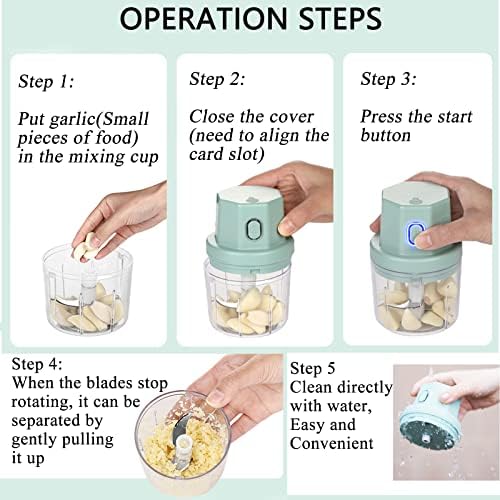 OPERATION STEPS

Step 1:

Put garlic(Small pieces of food) in the mixing cup

Step 2:

Close the cover (need to align the card slot)

Step 3:

Press the start button

Step 4:
When the blades stop rotating, it can be separated by gently pulling it up

Step 5
Clean directly with water, Easy and Convenient