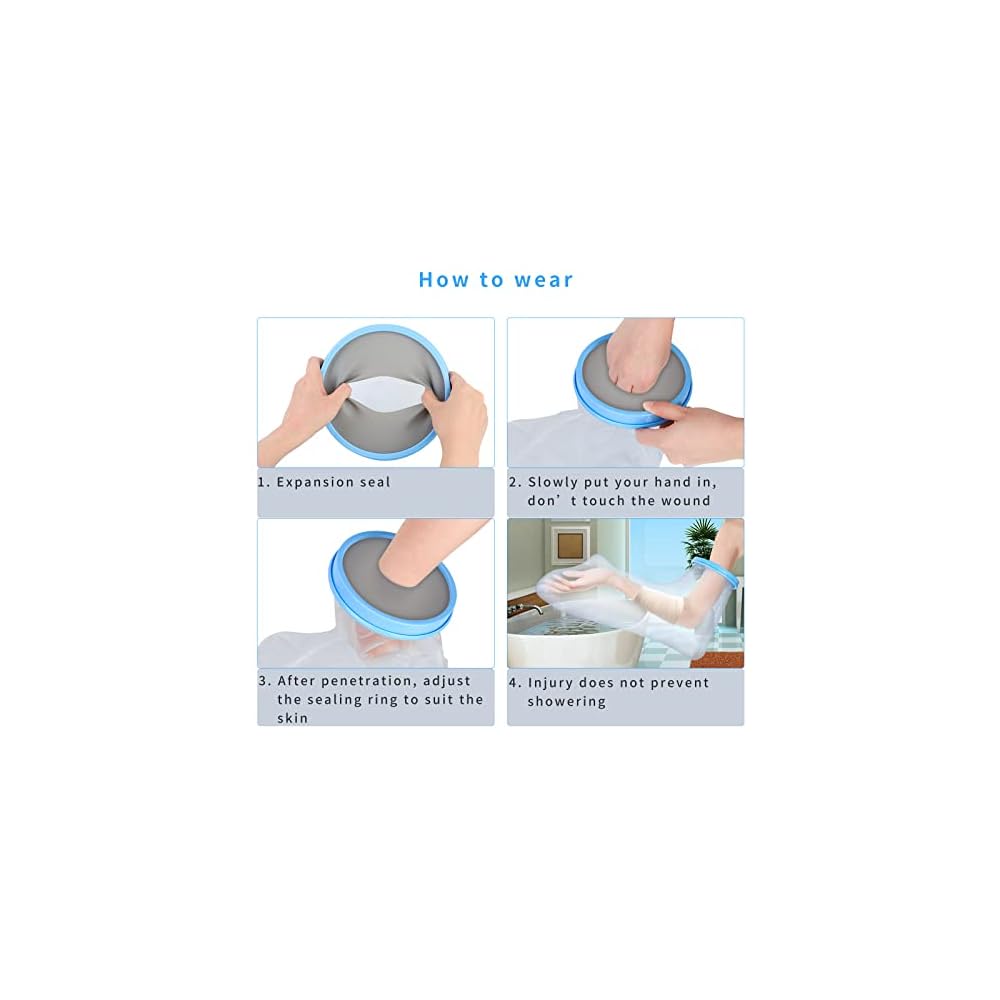 How to wear

1. Expansion seal

2. Slowly put your hand in, don’t touch the wound

3. After penetration, adjust the sealing ring to suit the skin

4. Injury does not prevent showering