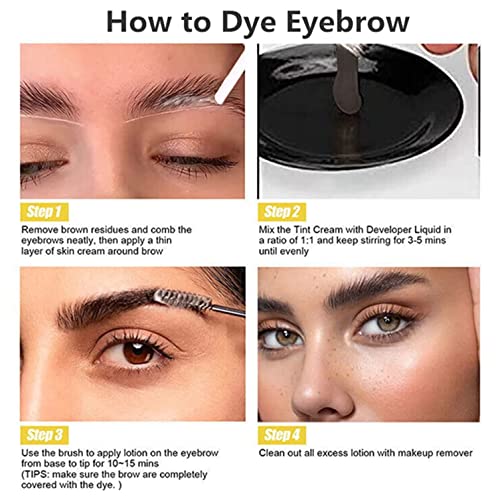 How to Dye Eyebrow

Step 1
Remove brown residues and comb the eyebrows neatly, then apply a thin layer of skin cream around brow

Step 2
Mix the Tint Cream with Developer Liquid in a ratio of 1:1 and keep stirring for 3-5 mins until evenly

Step 3
Use the brush to apply lotion on the eyebrow from base to tip for 10~15 mins
(TIPS: make sure the brow are completely covered with the dye. )

Step 4
Clean out all excess lotion with makeup remover