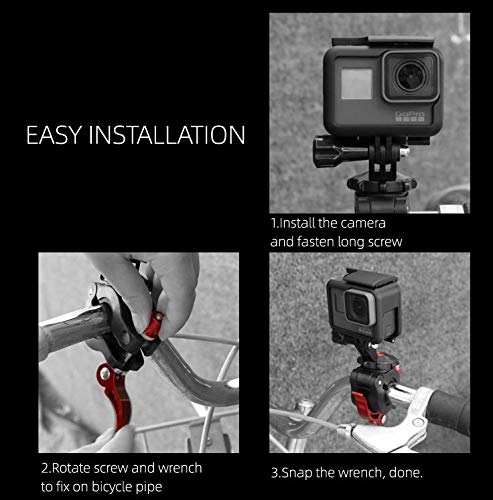 EASY INSTALLATION

GoPro

1.Install the camera and fasten long screw

2.Rotate screw and wrench to fix on bicycle pipe

3.Snap the wrench, done.