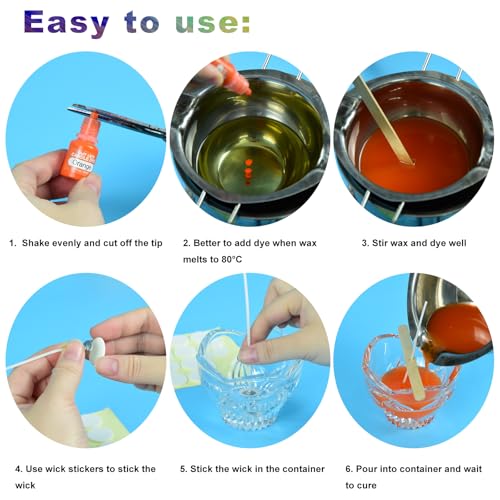 Easy to use:

Orange

1. Shake evenly and cut off the tip

2. Better to add dye when wax melts to 80°C

3. Stir wax and dye well

4. Use wick stickers to stick the wick

5. Stick the wick in the container

6. Pour into container and wait to cure