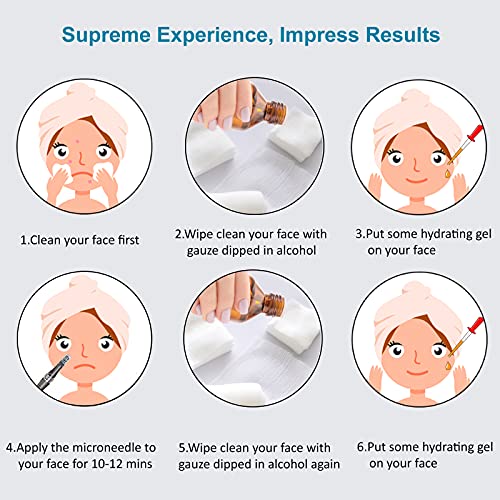 Supreme Experience, Impress Results

1.Clean your face first

2.Wipe clean your face with gauze dipped in alcohol

3.Put some hydrating gel on your face

4.Apply the microneedle to your face for 10-12 mins

5.Wipe clean your face with gauze dipped in alcohol again

6.Put some hydrating gel on your face