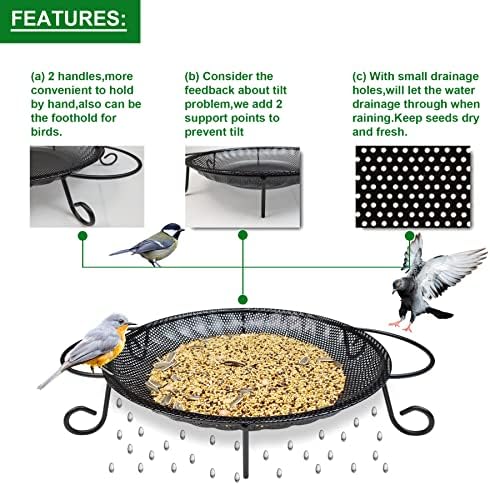 FEATURES:

(a) 2 handles,more convenient to hold by hand,also can be the foothold for birds.

(b) Consider the feedback about tilt problem,we add 2 support points to prevent tilt

(c) With small drainage holes,will let the water drainage through when raining.Keep seeds dry and fresh.