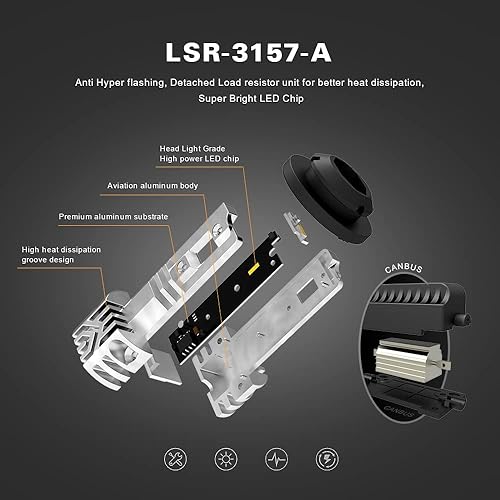 LSR-3157-A

Anti Hyper flashing, Detached Load resistor unit for better heat dissipation, Super Bright LED Chip

Head Light Grade
High power LED chip

Aviation aluminum body

Premium aluminum substrate

High heat dissipation groove design

CANBUS

CANBUS