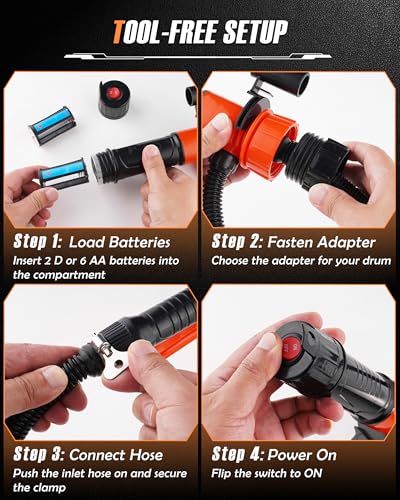 TOOL-FREE SETUP

Step 1: Load Batteries
Insert 2 D or 6 AA batteries into the compartment

Step 2: Fasten Adapter
Choose the adapter for your drum

Step 3: Connect Hose
Push the inlet hose on and secure the clamp

Step 4: Power On
Flip the switch to ON