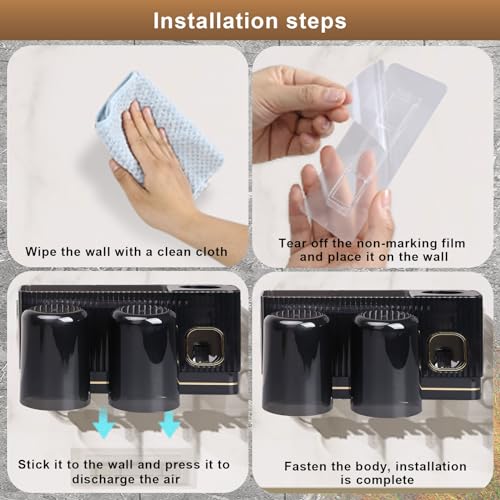 Installation steps

Wipe the wall with a clean cloth

Tear off the non-marking film and place it on the wall

Stick it to the wall and press it to discharge the air

Fasten the body, installation is complete