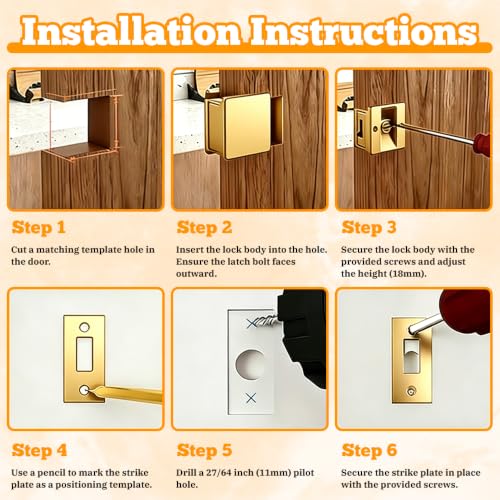 Installation Instructions

Step 1

Cut a matching template hole in the door.

Step 2

Insert the lock body into the hole. Ensure the latch bolt faces outward.

Step 3

Secure the lock body with the provided screws and adjust the height (18mm).

Step 4

Use a pencil to mark the strike plate as a positioning template.

Step 5

Drill a 27/64 inch (11mm) pilot hole.

Step 6

Secure the strike plate in place with the provided screws.