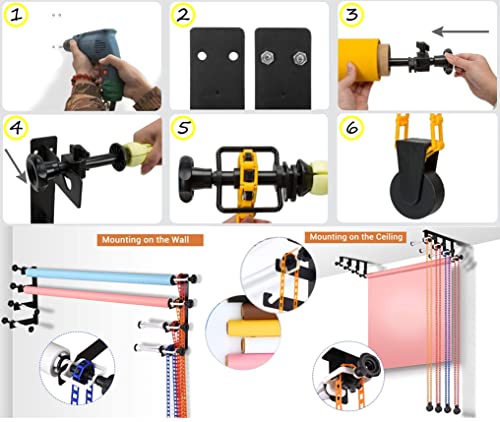 1

2

3

4

5

6

Mounting on the Wall

Mounting on the Ceiling