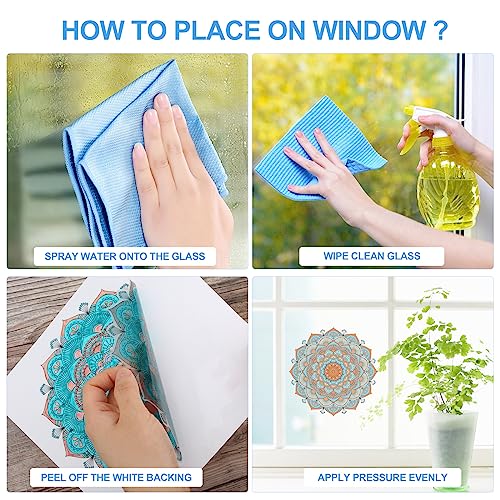 HOW TO PLACE ON WINDOW ?

SPRAY WATER ONTO THE GLASS

WIPE CLEAN GLASS

PEEL OFF THE WHITE BACKING

APPLY PRESSURE EVENLY