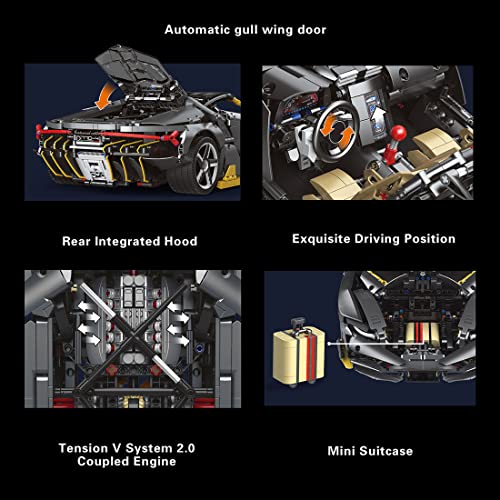 Automatic gull wing door

Rear Integrated Hood

Exquisite Driving Position

Tension V System 2.0
Coupled Engine

Mini Suitcase