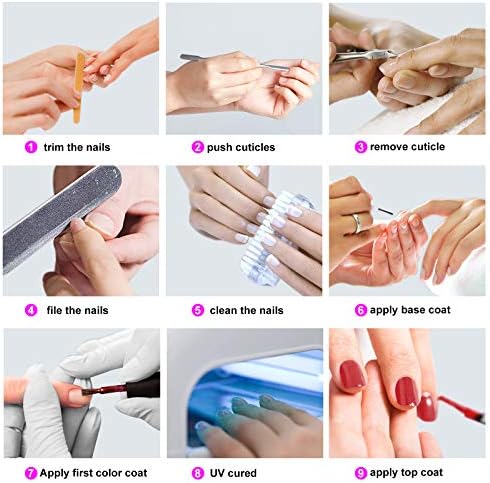 1 trim the nails

2 push cuticles

3 remove cuticle

4 file the nails

5 clean the nails

6 apply base coat

7 Apply first color coat

8 UV cured

9 apply top coat