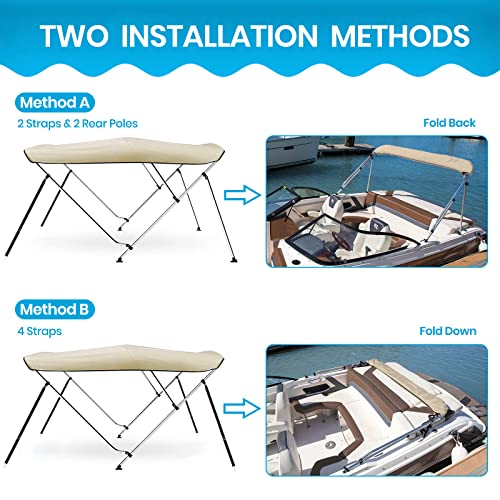 TWO INSTALLATION METHODS

Method A
2 Straps & 2 Rear Poles

Fold Back

Method B
4 Straps

Fold Down