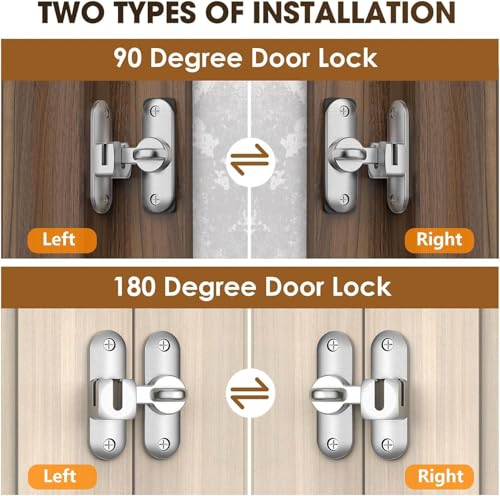 TWO TYPES OF INSTALLATION

90 Degree Door Lock

Left

Right

180 Degree Door Lock

Left

Right