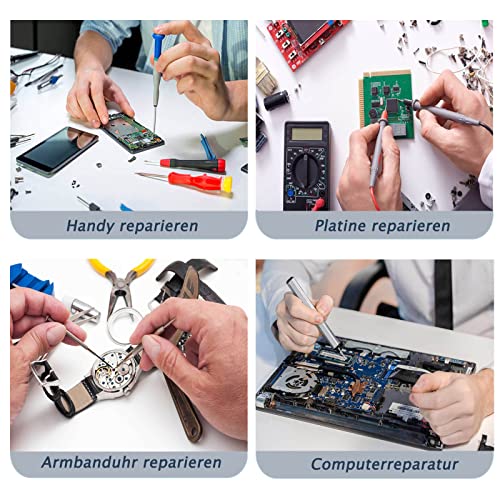 Handy reparieren

Platine reparieren

Armbanduhr reparieren

Computerreparatur