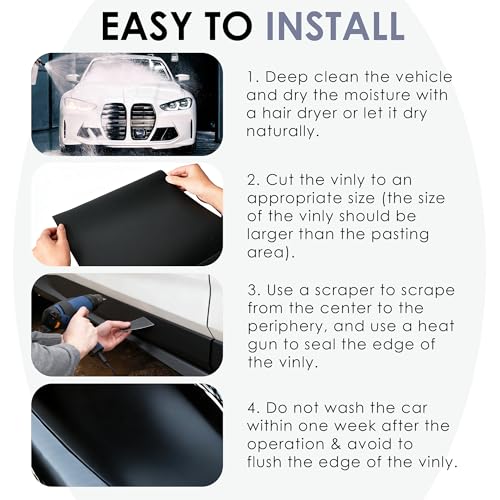 EASY TO INSTALL

1. Deep clean the vehicle and dry the moisture with a hair dryer or let it dry naturally.

2. Cut the vinly to an appropriate size (the size of the vinly should be larger than the pasting area).

3. Use a scraper to scrape from the center to the periphery, and use a heat gun to seal the edge of the vinly.

4. Do not wash the car within one week after the operation & avoid to flush the edge of the vinly.