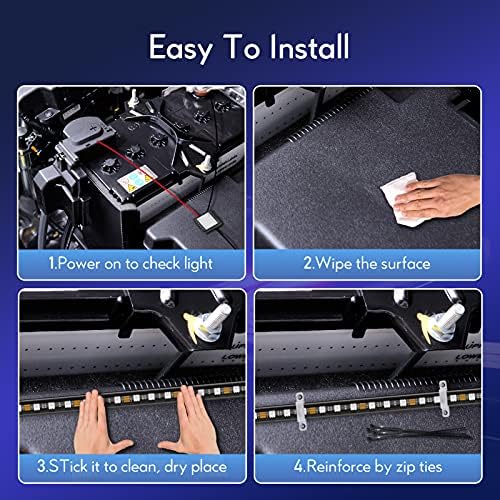 Easy To Install

1.Power on to check light

2.Wipe the surface

3.STick it to clean, dry place

4.Reinforce by zip ties