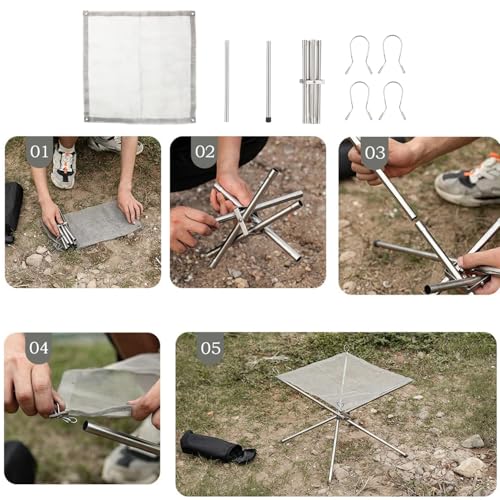 01

02

03

04

05