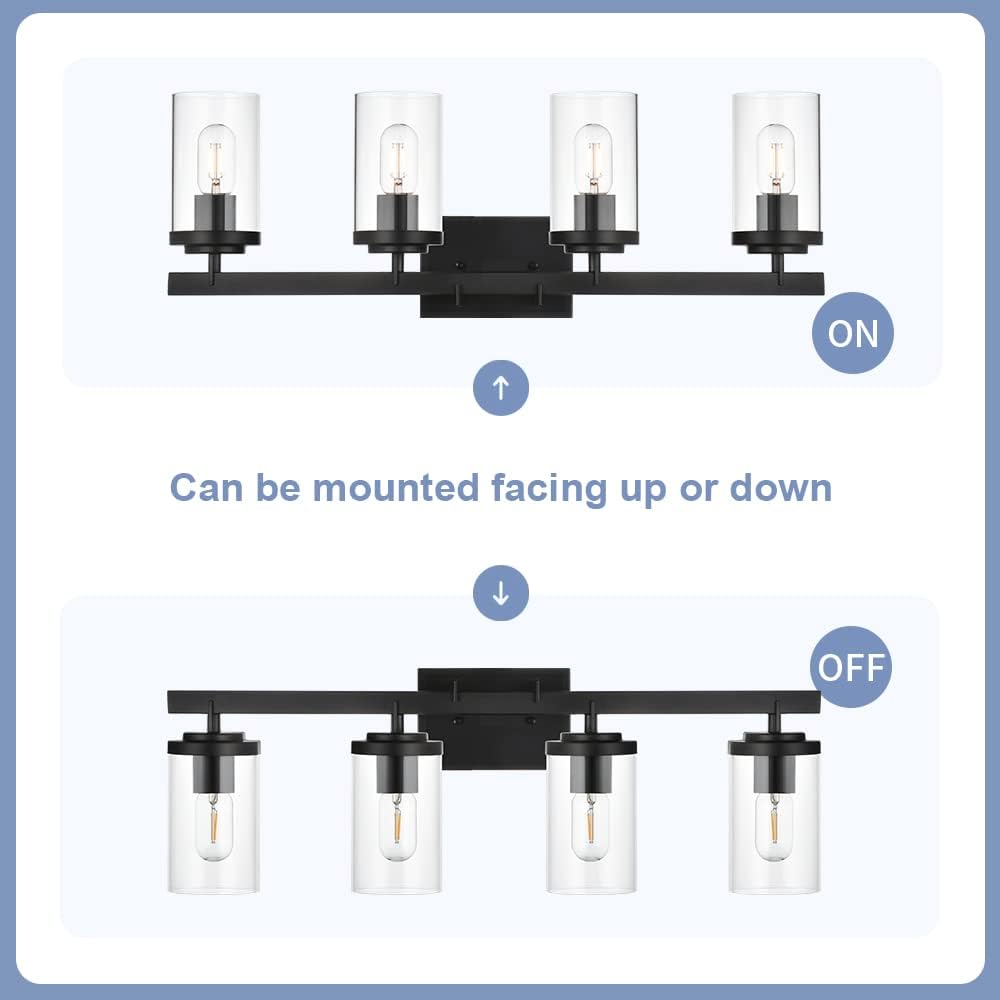 ON

↑

Can be mounted facing up or down

↓

OFF