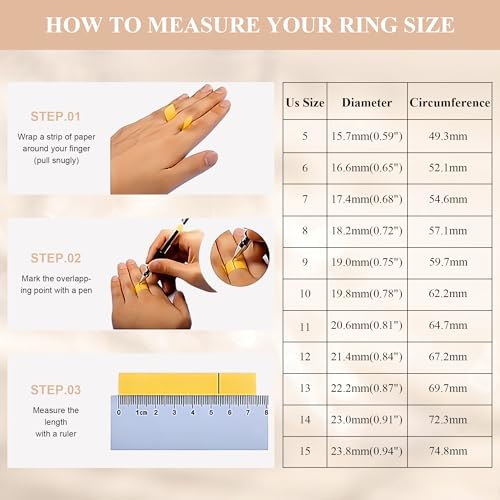 HOW TO MEASURE YOUR RING SIZE

STEP.01

Wrap a strip of paper around your finger (pull snugly)

STEP.02

Mark the overlapping point with a pen

STEP.03

Measure the length with a ruler

0 1cm 2 3 4 5 6 7 8

| Us Size | Diameter | Circumference |
|---|---|---|
| 5 | 15.7mm(0.59") | 49.3mm |
| 6 | 16.6mm(0.65") | 52.1mm |
| 7 | 17.4mm(0.68") | 54.6mm |
| 8 | 18.2mm(0.72") | 57.1mm |
| 9 | 19.0mm(0.75") | 59.7mm |
| 10 | 19.8mm(0.78") | 62.2mm |
| 11 | 20.6mm(0.81") | 64.7mm |
| 12 | 21.4mm(0.84") | 67.2mm |
| 13 | 22.2mm(0.87") | 69.7mm |
| 14 | 23.0mm(0.91") | 72.3mm |
| 15 | 23.8mm(0.94") | 74.8mm |