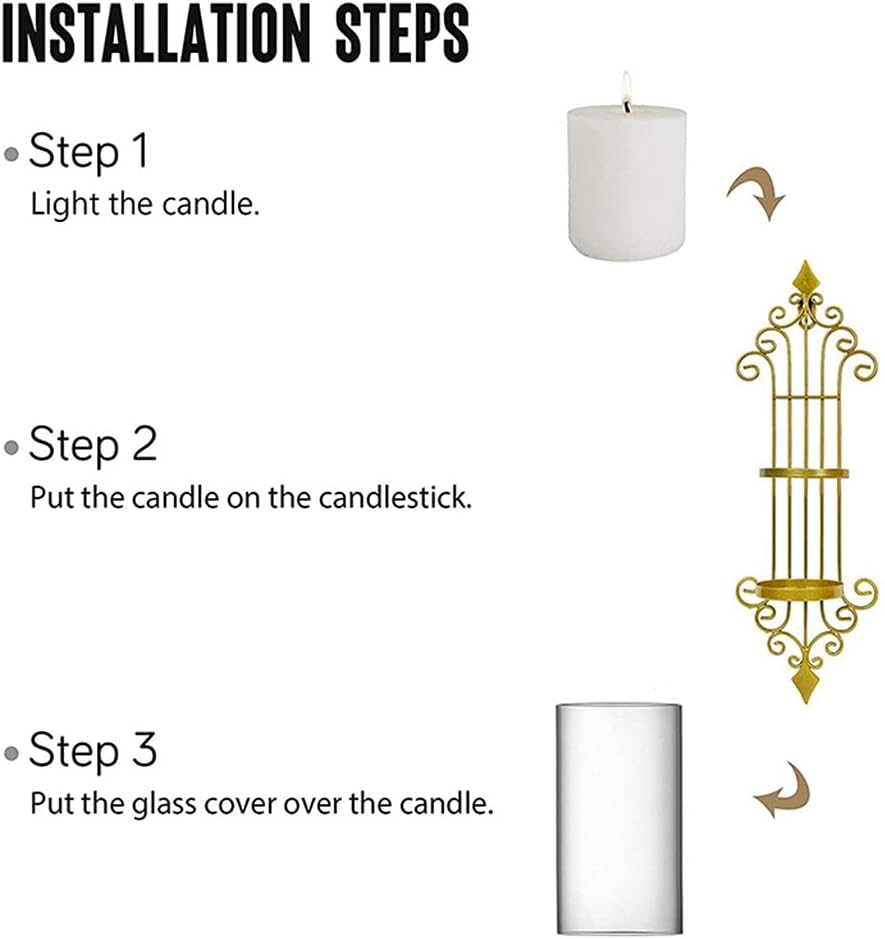 INSTALLATION STEPS

• Step 1
Light the candle.

• Step 2
Put the candle on the candlestick.

• Step 3
Put the glass cover over the candle.