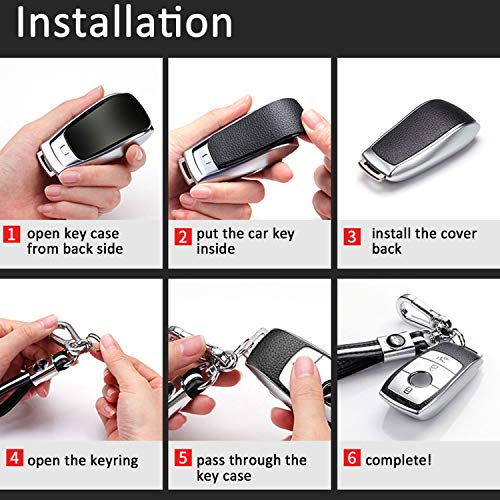 Installation

1 open key case from back side

2 put the car key inside

3 install the cover back

4 open the keyring

5 pass through the key case

6 complete!