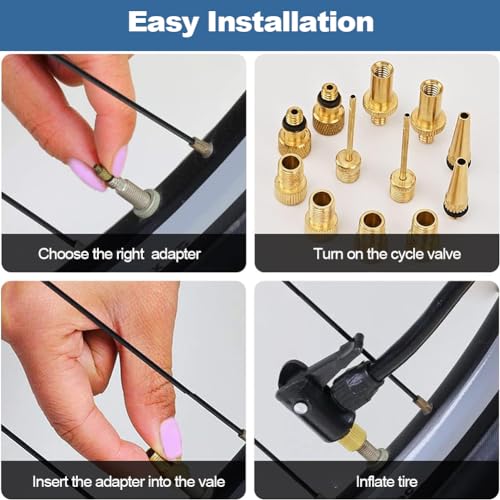 Easy Installation

Choose the right adapter

Turn on the cycle valve

Insert the adapter into the vale

Inflate tire