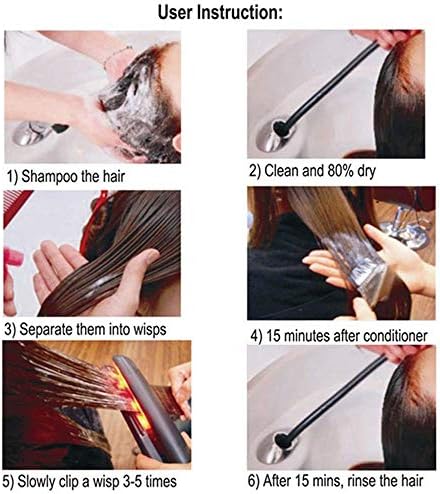 User Instruction:

1) Shampoo the hair

2) Clean and 80% dry

3) Separate them into wisps

4) 15 minutes after conditioner

5) Slowly clip a wisp 3-5 times

6) After 15 mins, rinse the hair