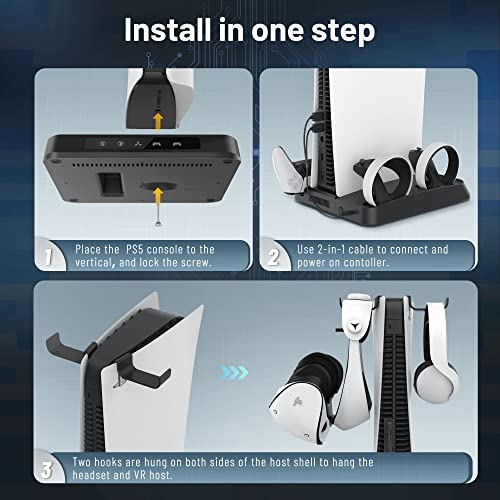 Install in one step

1 Place the PS5 console to the vertical, and lock the screw.

2 Use 2-in-1 cable to connect and power on contoller.

3 Two hooks are hung on both sides of the host shell to hang the headset and VR host.