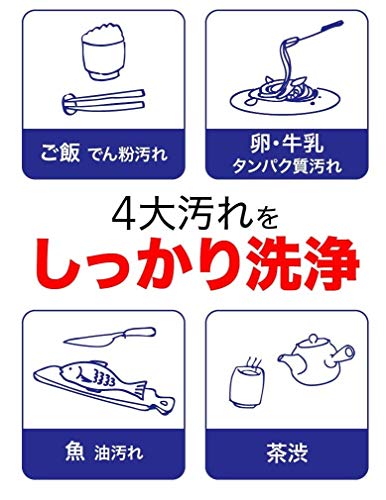 ご飯 でん粉汚れ

卵・牛乳
タンパク質汚れ

4大汚れを
しっかり洗浄

魚 油汚れ

茶渋