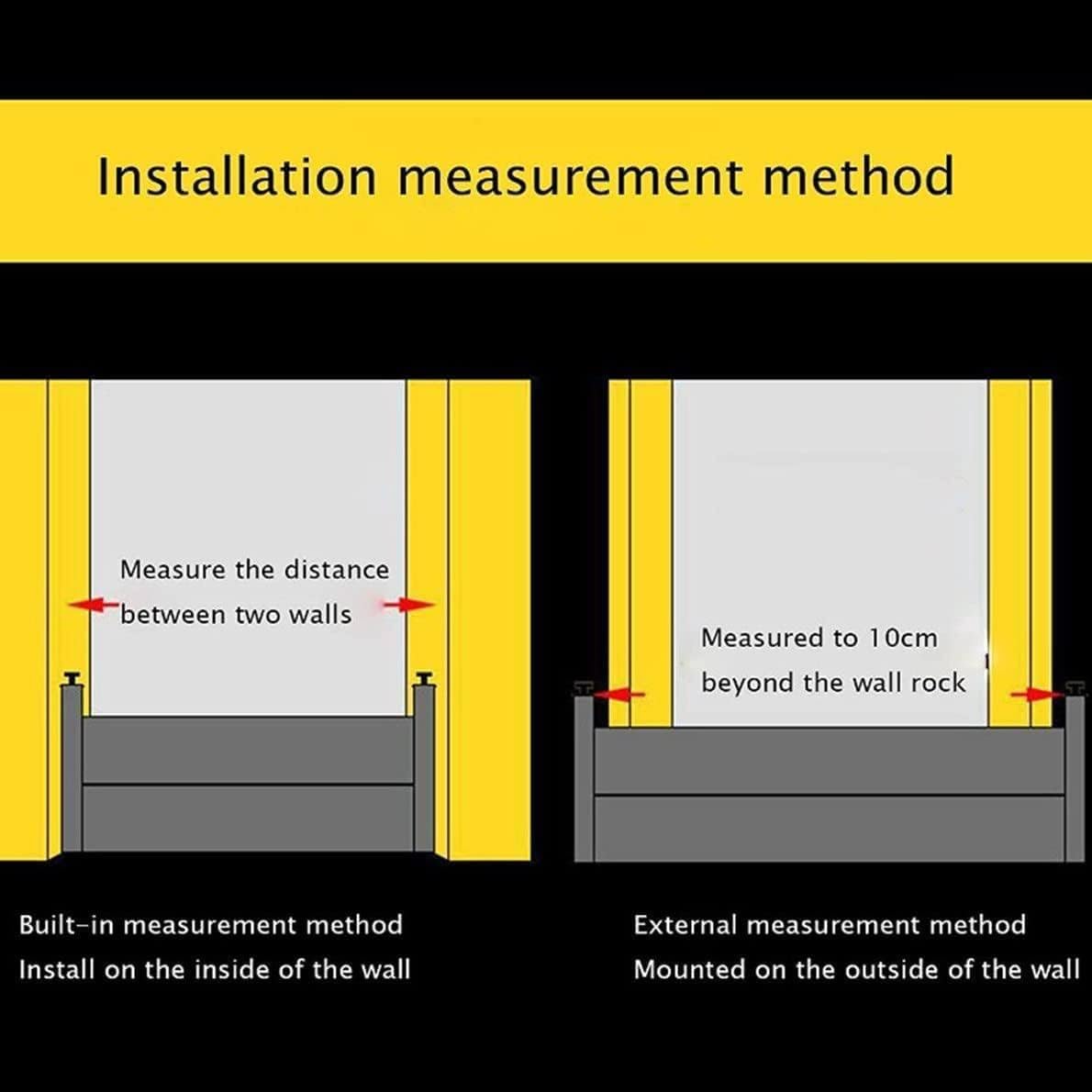 Installation measurement method

Measure the distance between two walls

Measured to 10cm beyond the wall rock

Built-in measurement method
Install on the inside of the wall

External measurement method
Mounted on the outside of the wall