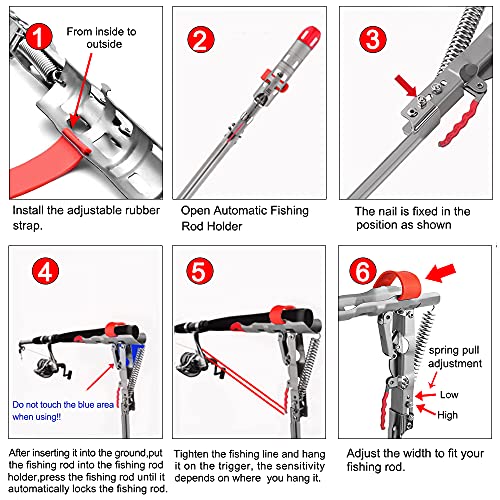 1

From inside to outside

Install the adjustable rubber strap.

2

Open Automatic Fishing Rod Holder

3

The nail is fixed in the position as shown

4

Do not touch the blue area when using!!

After inserting it into the ground,put the fishing rod into the fishing rod holder,press the fishing rod until it automatically locks the fishing rod.

5

Tighten the fishing line and hang it on the trigger, the sensitivity depends on where you hang it.

6

spring pull adjustment

Low

High

Adjust the width to fit your fishing rod.