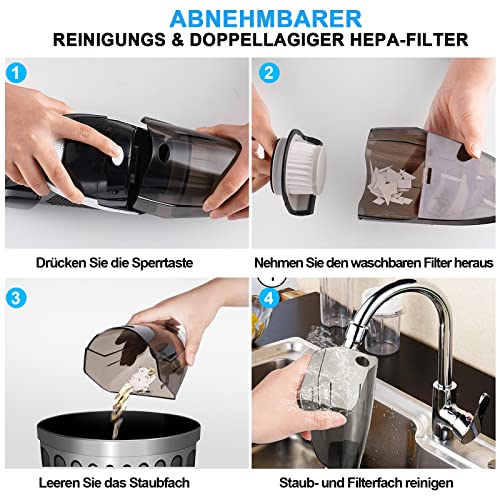 ABNEHMBARER
REINIGUNGS & DOPPELLAGIGER HEPA-FILTER

1

Drücken Sie die Sperrtaste

2

Nehmen Sie den waschbaren Filter heraus

3

Leeren Sie das Staubfach

4

Staub- und Filterfach reinigen