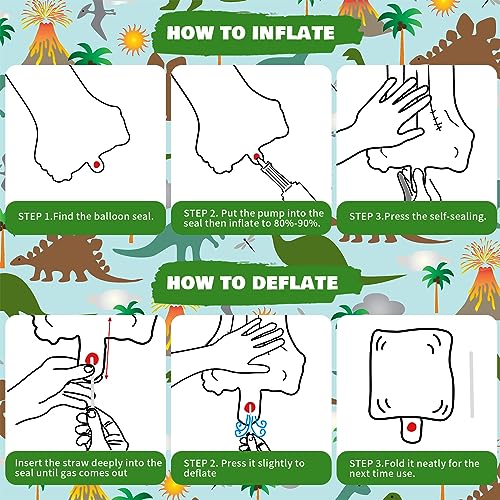 HOW TO INFLATE

STEP 1.Find the balloon seal.

STEP 2. Put the pump into the seal then inflate to 80%-90%.

STEP 3.Press the self-sealing.

HOW TO DEFLATE

Insert the straw deeply into the seal until gas comes out

STEP 2. Press it slightly to deflate

STEP 3.Fold it neatly for the next time use.