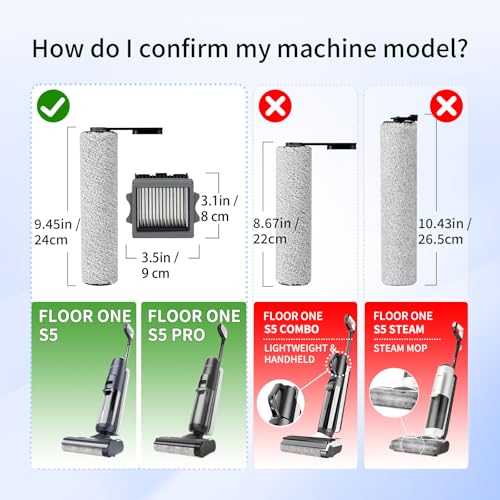 How do I confirm my machine model?

9.45in / 24cm

3.1in / 8 cm

3.5in / 9 cm

8.67in / 22cm

10.43in / 26.5cm

FLOOR ONE S5

FLOOR ONE S5 PRO

FLOOR ONE S5 COMBO

LIGHTWEIGHT & HANDHELD

FLOOR ONE S5 STEAM

STEAM MOP