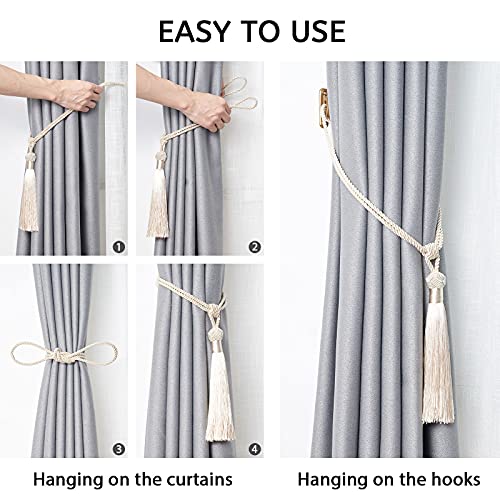 EASY TO USE

1

2

3

4

Hanging on the curtains

Hanging on the hooks