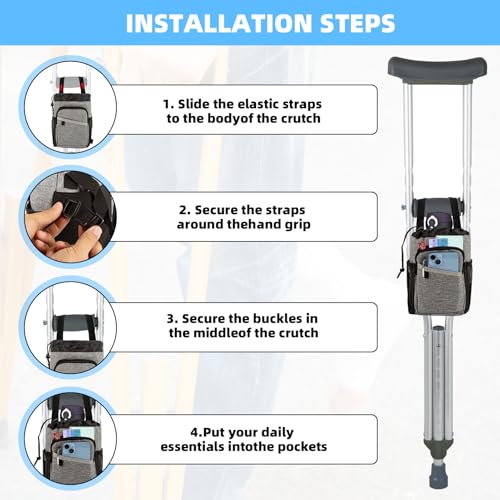 INSTALLATION STEPS

1. Slide the elastic straps to the bodyof the crutch

2. Secure the straps around thehand grip

3. Secure the buckles in the middleof the crutch

4.Put your daily essentials intothe pockets